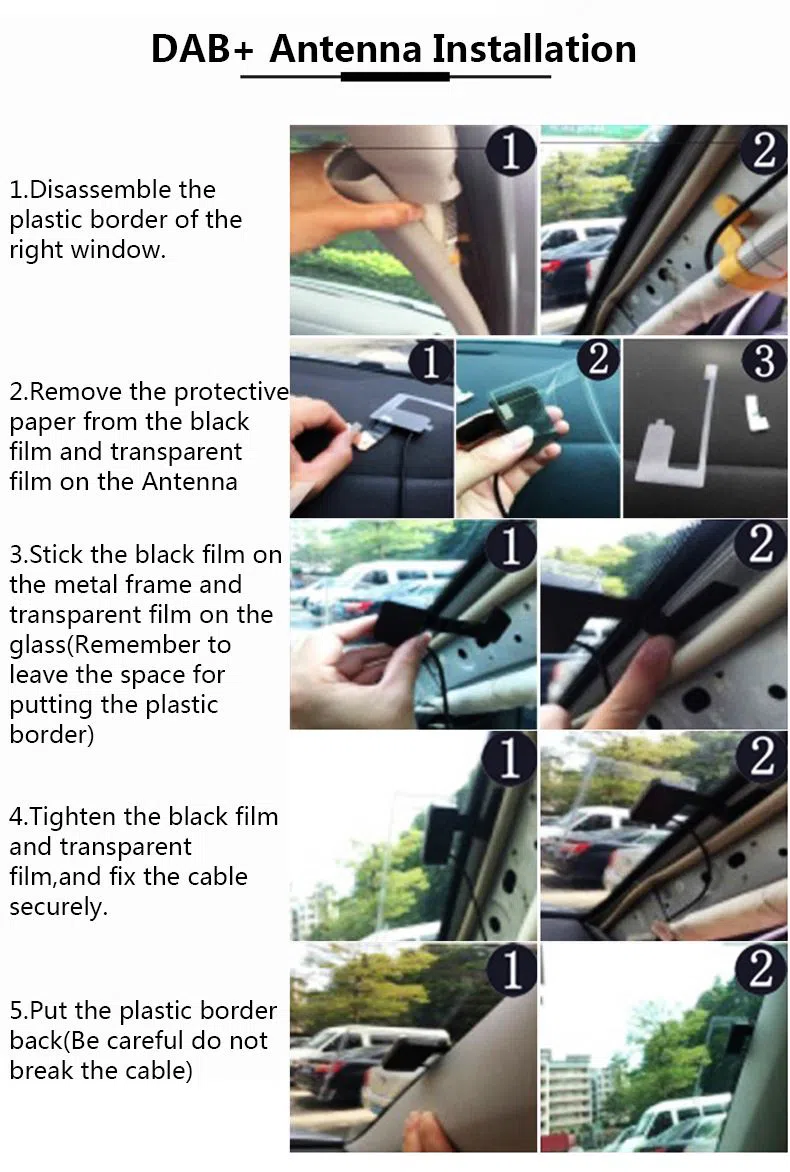 DAB+ Antenna Installation

1.Disassemble the plastic border of the right window.

1

2

2.Remove the protective paper from the black film and transparent film on the Antenna

1

2

3

3.Stick the black film on the metal frame and transparent film on the glass(Remember to leave the space for putting the plastic border)

1

2

4.Tighten the black film and transparent film,and fix the cable securely.

1

2

5.Put the plastic border back(Be careful do not break the cable)

1

2